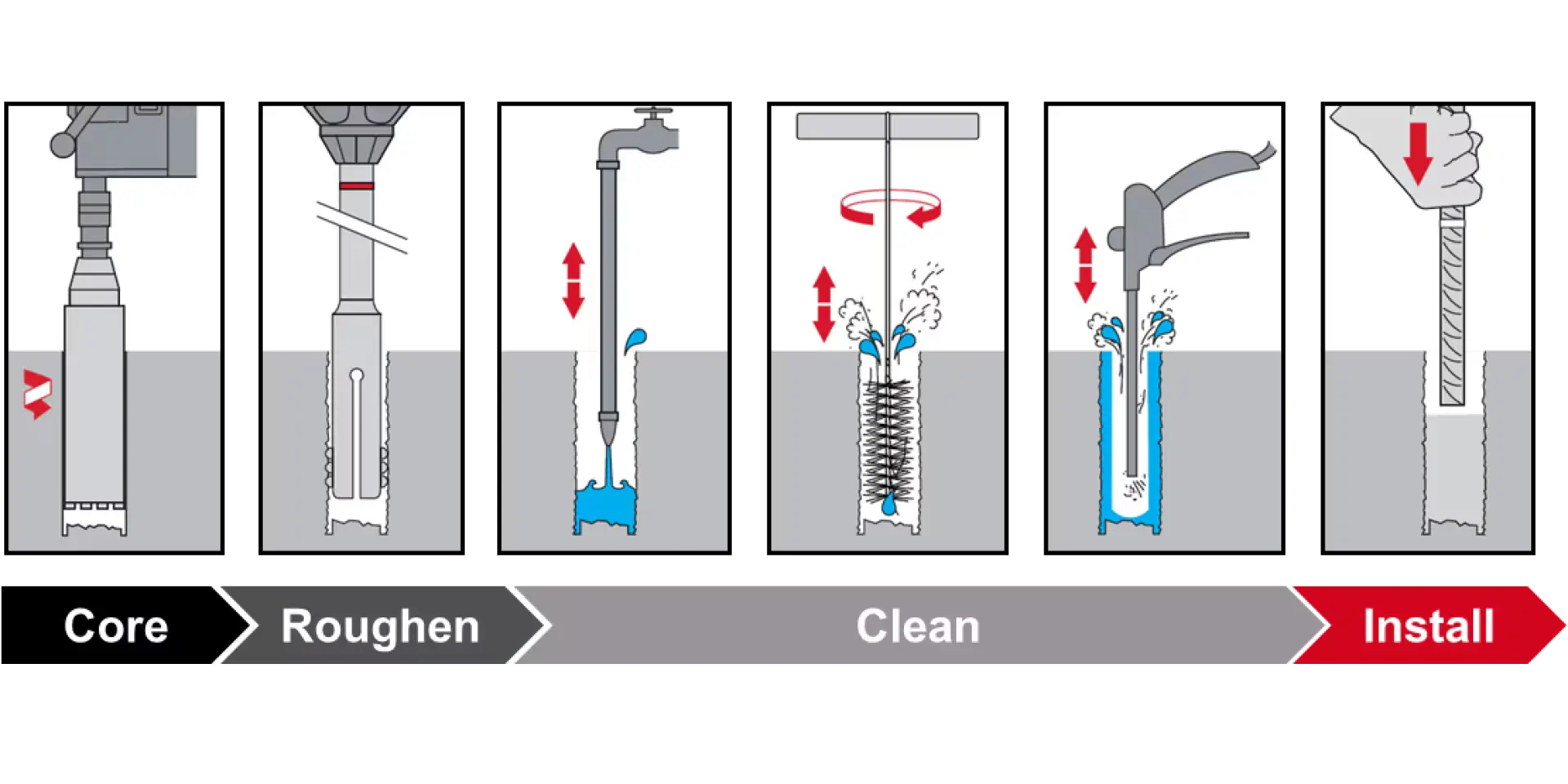 Core
Roughen
Clean
Install